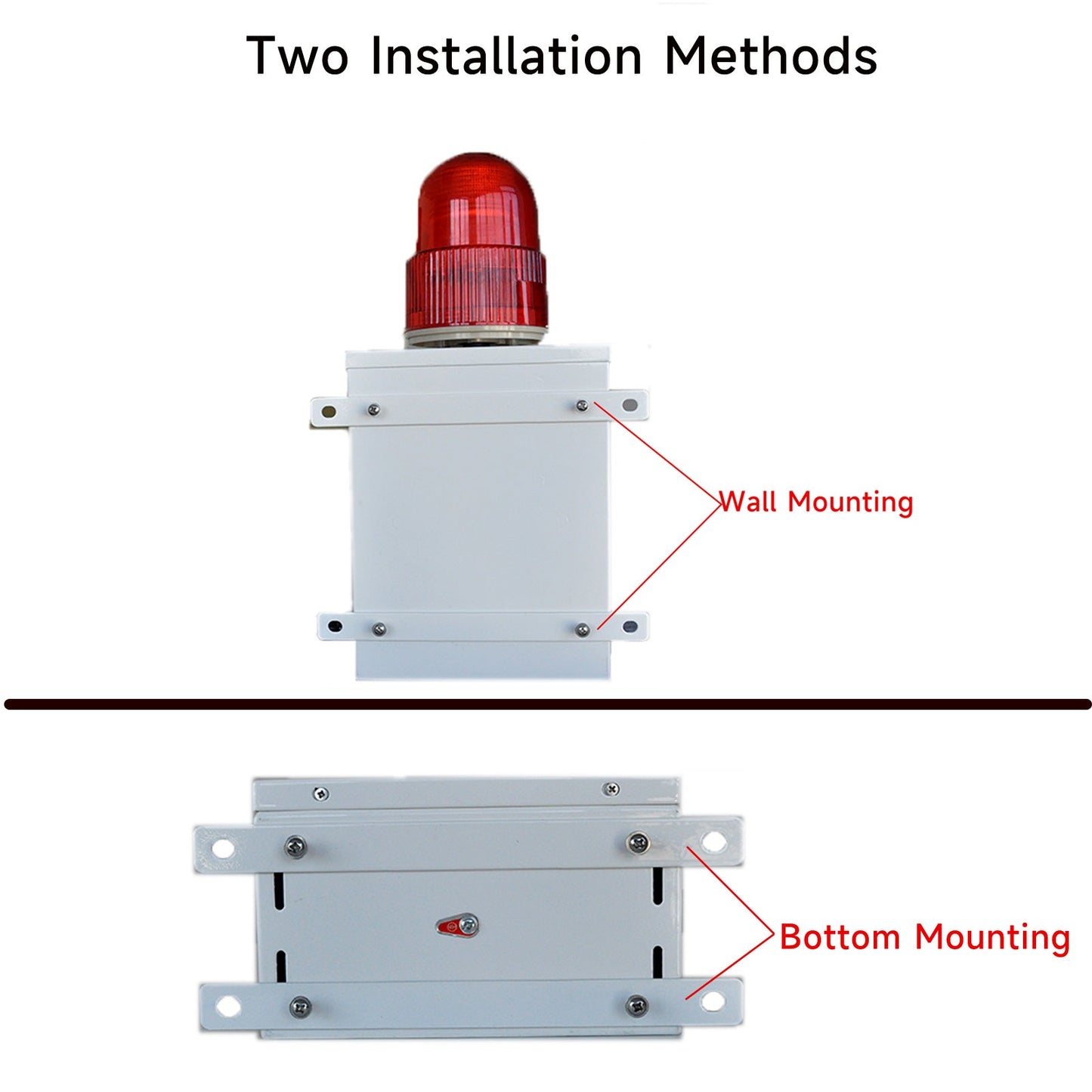 Two Installation Methods

Wall Mounting

Bottom Mounting