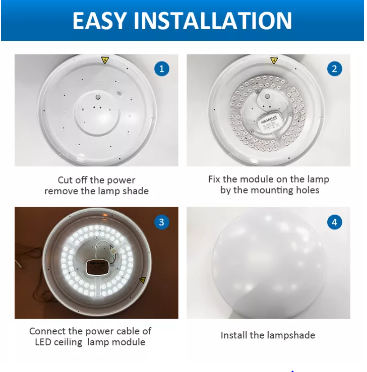 EASY INSTALLATION

1

Cut off the power remove the lamp shade

2

Fix the module on the lamp by the mounting holes

3

Connect the power cable of LED ceiling lamp module

4

Install the lampshade