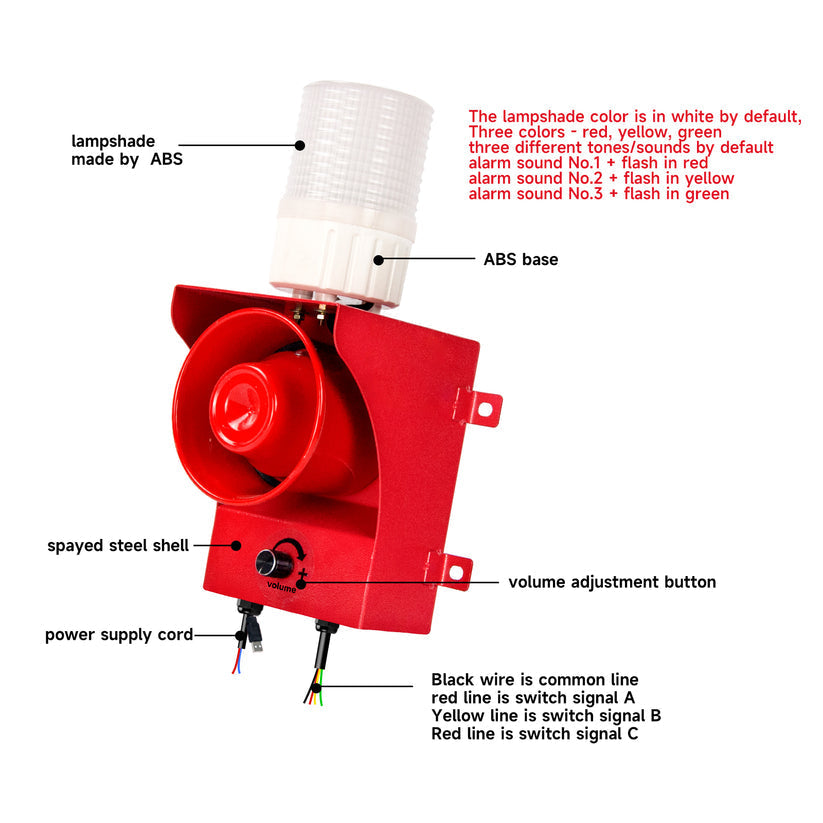 lampshade made by ABS

The lampshade color is in white by default,
Three colors - red, yellow, green
three different tones/sounds by default
alarm sound No.1 + flash in red
alarm sound No.2 + flash in yellow
alarm sound No.3 + flash in green

ABS base

spayed steel shell

volume
+

volume adjustment button

power supply cord

Black wire is common line
red line is switch signal A
Yellow line is switch signal B
Red line is switch signal C