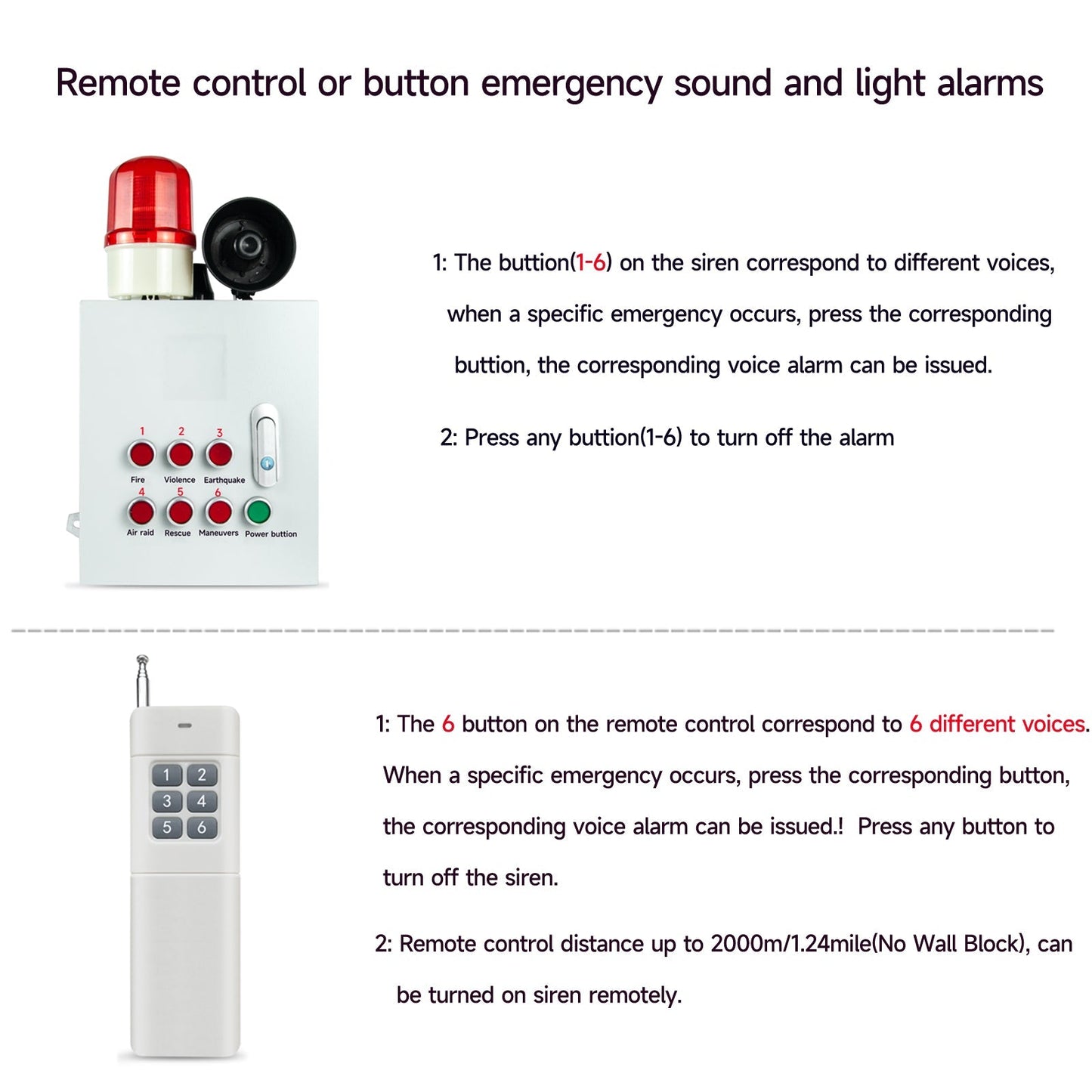 Remote control or button emergency sound and light alarms

1 2 3
Fire Violence Earthquake
4 5 6
Air raid Rescue Maneuvers Power buttion

1: The buttion(1-6) on the siren correspond to different voices, when a specific emergency occurs, press the corresponding buttion, the corresponding voice alarm can be issued.

2: Press any buttion(1-6) to turn off the alarm

1 2
3 4
5 6

1: The 6 button on the remote control correspond to 6 different voices. When a specific emergency occurs, press the corresponding button, the corresponding voice alarm can be issued.! Press any button to turn off the siren.

2: Remote control distance up to 2000m/1.24mile(No Wall Block), can be turned on siren remotely.