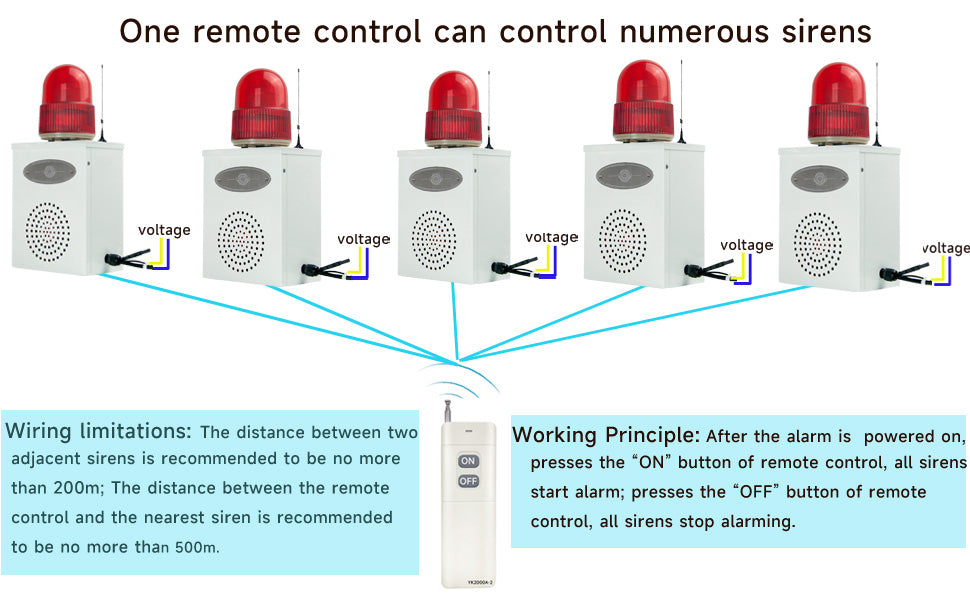 One remote control can control numerous sirens

voltage

voltage

voltage

voltage

voltage

Wiring limitations: The distance between two adjacent sirens is recommended to be no more than 200m; The distance between the remote control and the nearest siren is recommended to be no more than 500m.

ON

OFF

YK2000A-2

Working Principle: After the alarm is powered on, presses the "ON" button of remote control, all sirens start alarm; presses the "OFF" button of remote control, all sirens stop alarming.