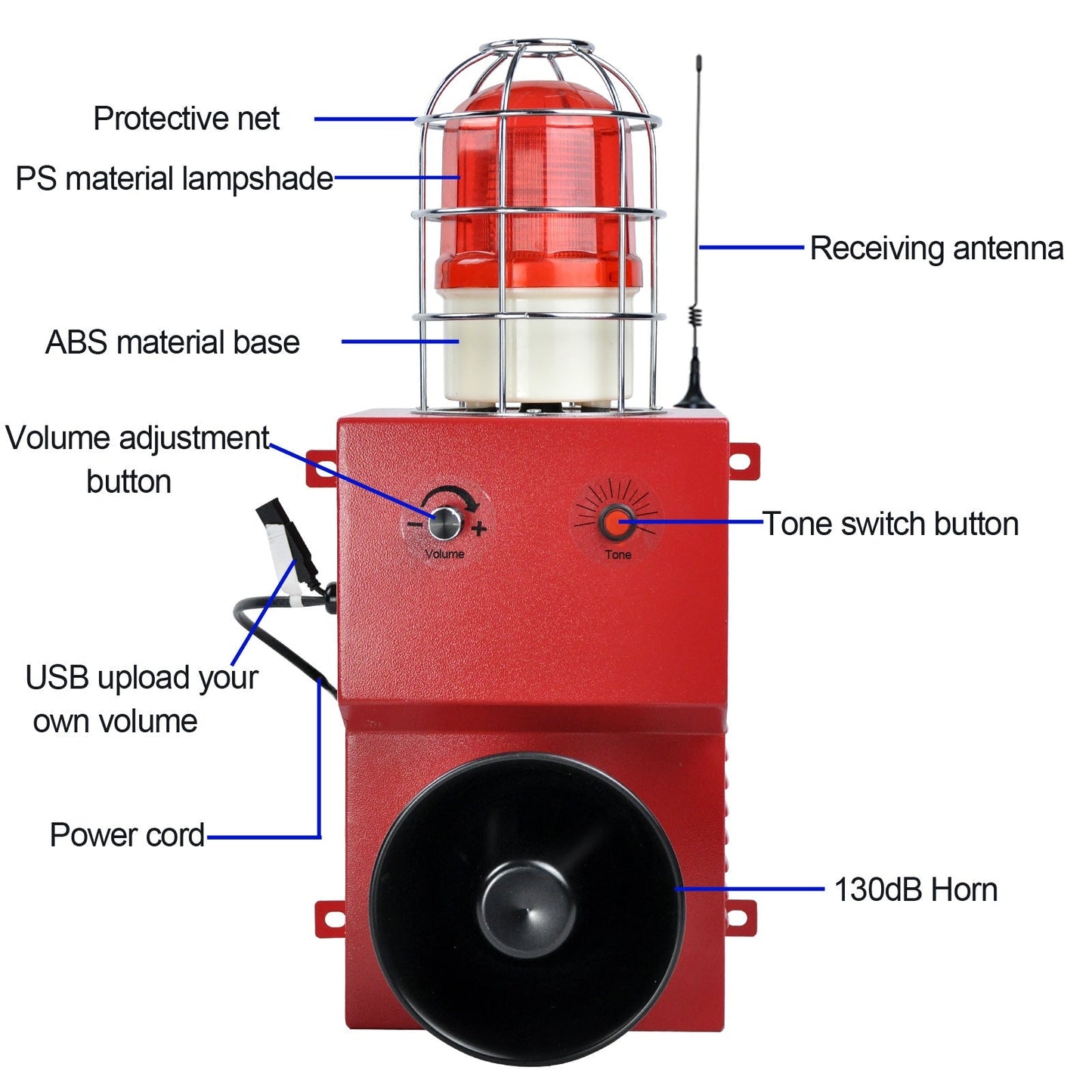 Protective net

PS material lampshade

Receiving antenna

ABS material base

Volume adjustment button

− +

Volume

Tone

Tone switch button

USB upload your own volume

Power cord

130dB Horn