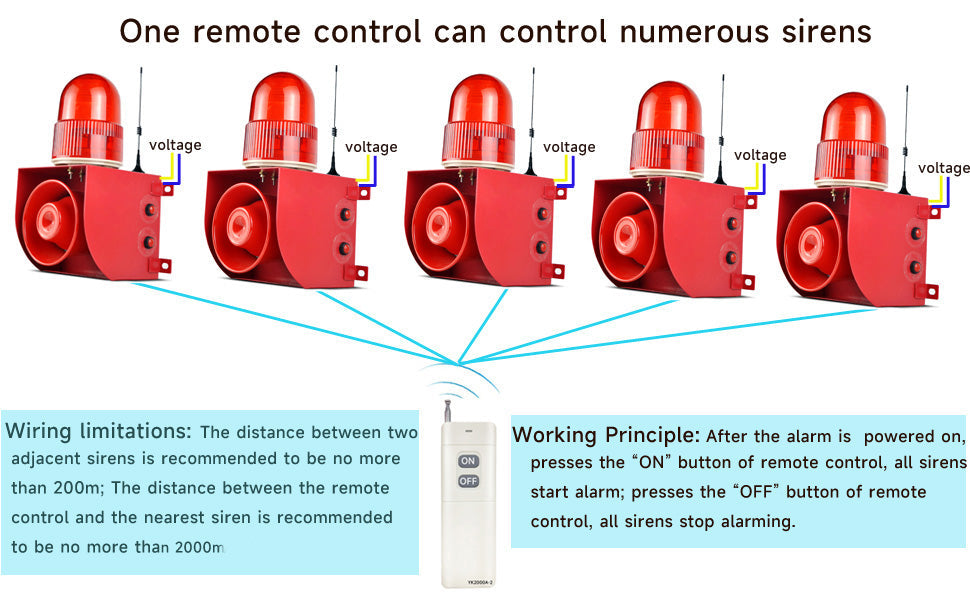 One remote control can control numerous sirens

voltage

voltage

voltage

voltage

voltage

Wiring limitations: The distance between two adjacent sirens is recommended to be no more than 200m; The distance between the remote control and the nearest siren is recommended to be no more than 2000m

ON
OFF
YK2000A-2

Working Principle: After the alarm is powered on, presses the "ON" button of remote control, all sirens start alarm; presses the "OFF" button of remote control, all sirens stop alarming.