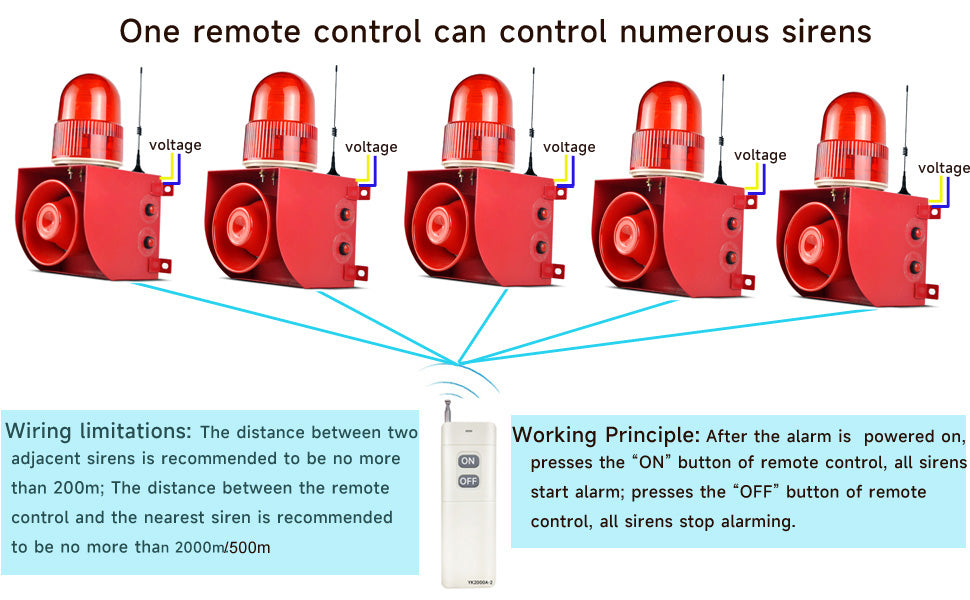 One remote control can control numerous sirens

voltage

voltage

voltage

voltage

voltage

Wiring limitations: The distance between two adjacent sirens is recommended to be no more than 200m; The distance between the remote control and the nearest siren is recommended to be no more than 2000m/500m

ON

OFF

YK2000A-2

Working Principle: After the alarm is powered on, presses the "ON" button of remote control, all sirens start alarm; presses the "OFF" button of remote control, all sirens stop alarming.