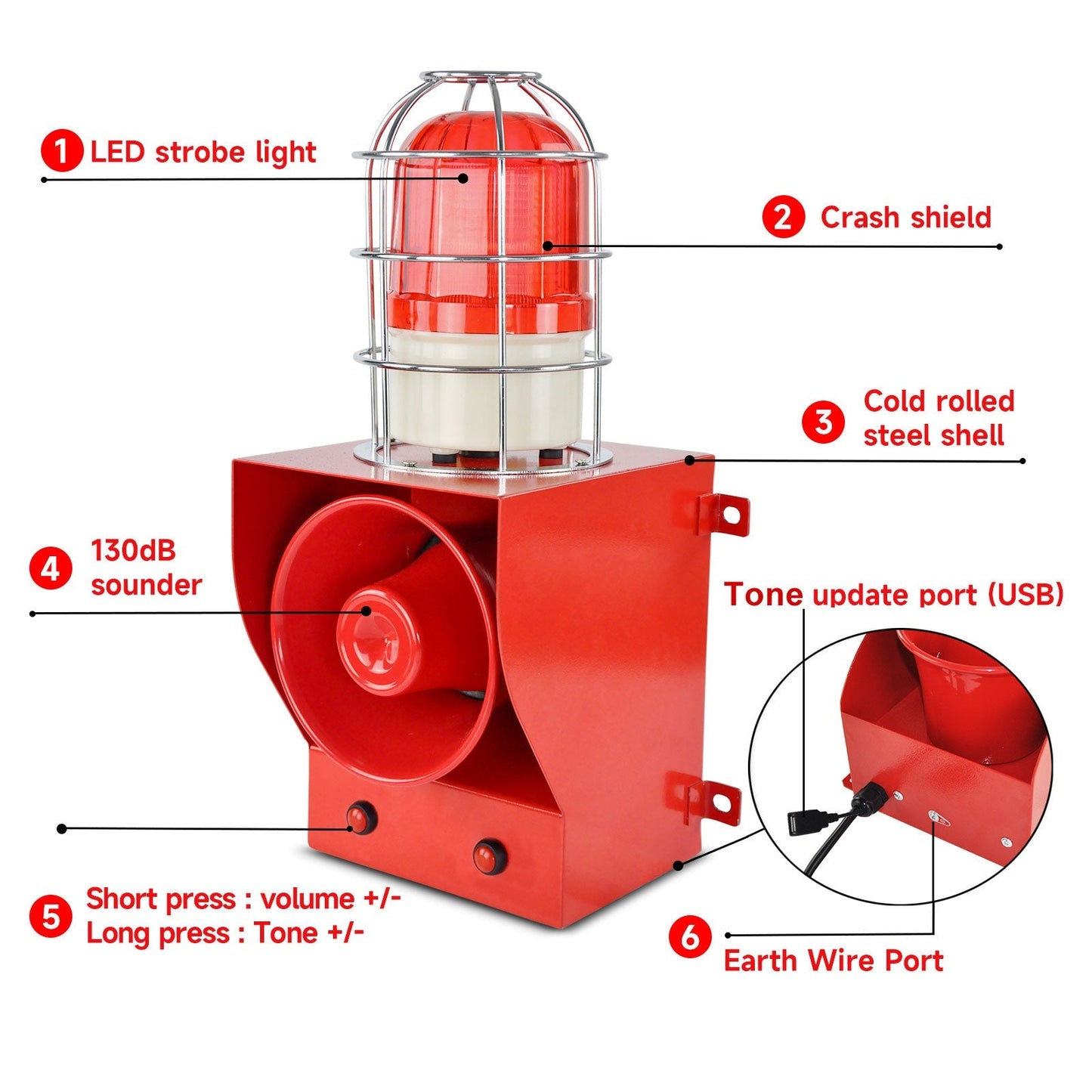 1 LED strobe light

2 Crash shield

3 Cold rolled steel shell

4 130dB sounder

Tone update port (USB)

5 Short press : volume +/-
Long press : Tone +/-

6 Earth Wire Port