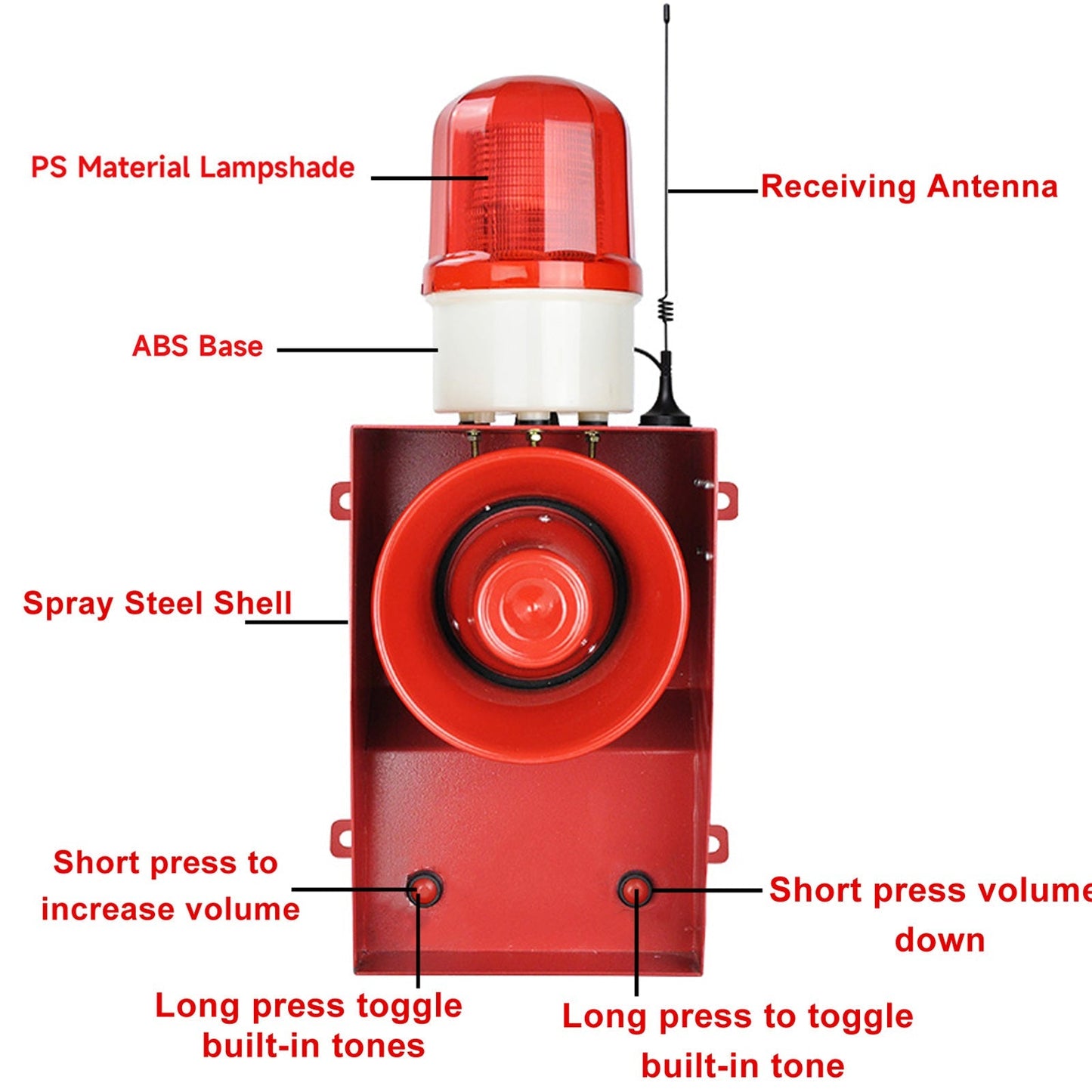 PS Material Lampshade

Receiving Antenna

ABS Base

Spray Steel Shell

Short press to increase volume

Short press volume down

Long press toggle built-in tones

Long press to toggle built-in tone