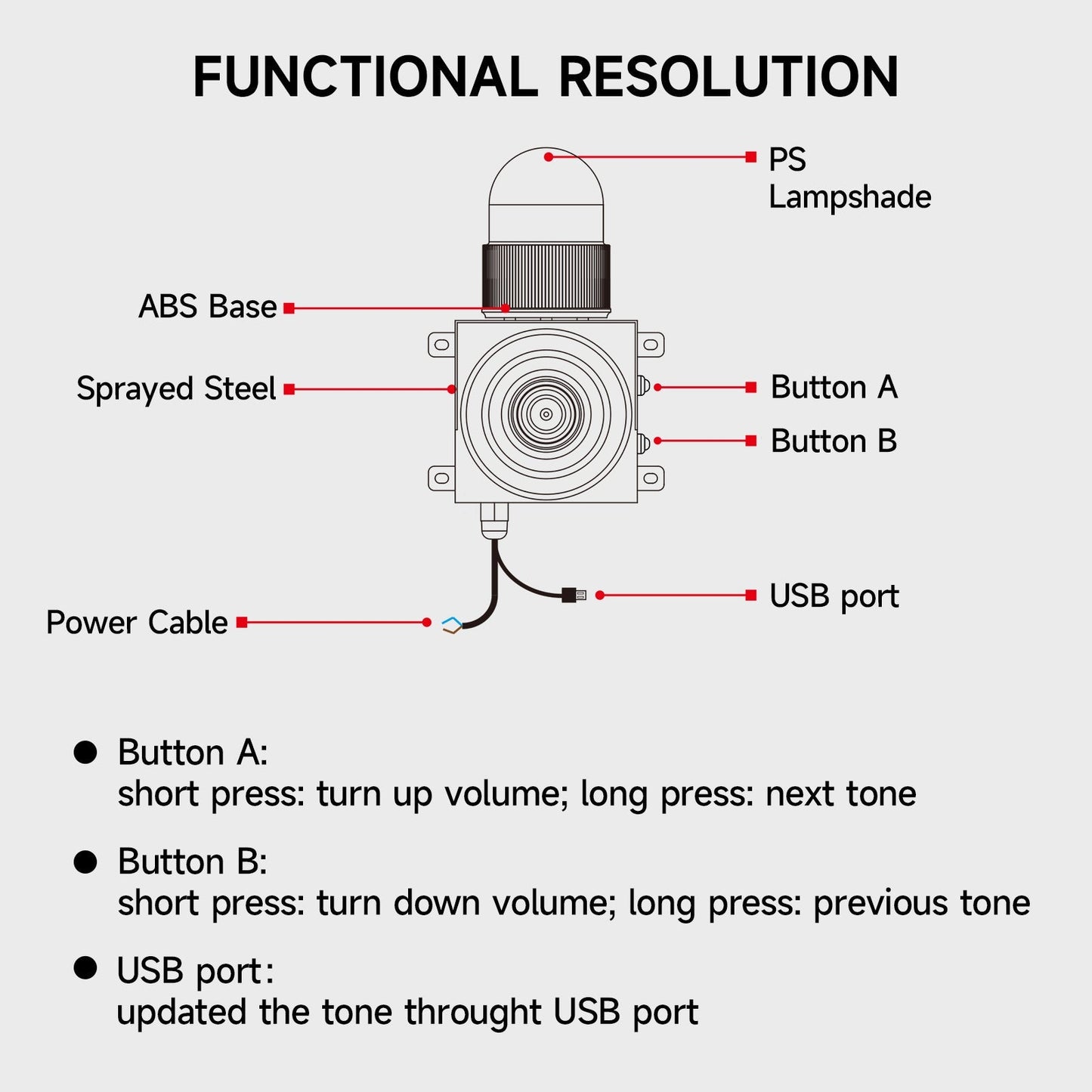 FUNCTIONAL RESOLUTION

PS
Lampshade

ABS Base

Sprayed Steel

Button A

Button B

USB port

Power Cable

● Button A:
short press: turn up volume; long press: next tone

● Button B:
short press: turn down volume; long press: previous tone

● USB port:
updated the tone throught USB port